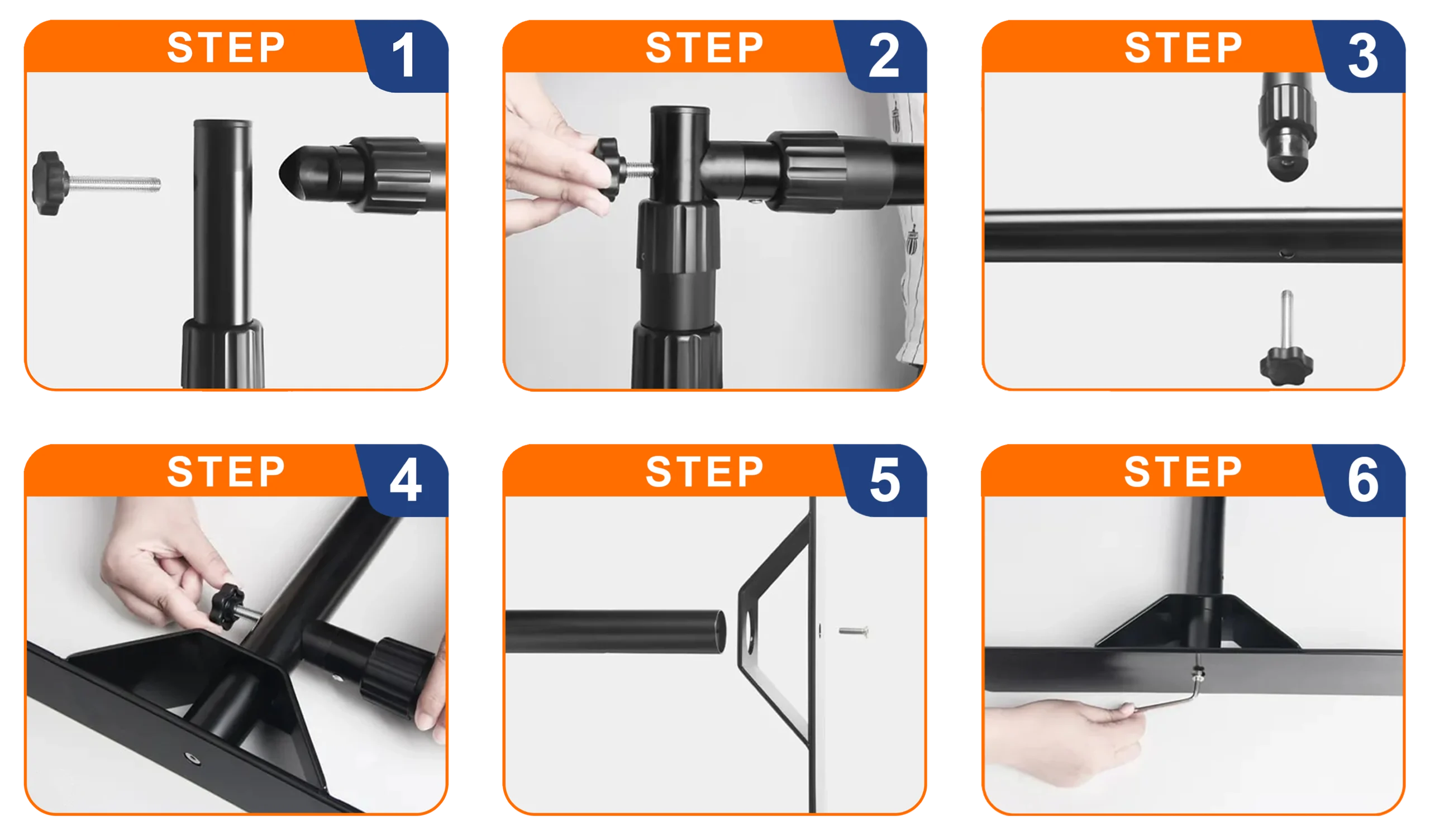 STEP 1

STEP 2

STEP 3

STEP 4

STEP 5

STEP 6